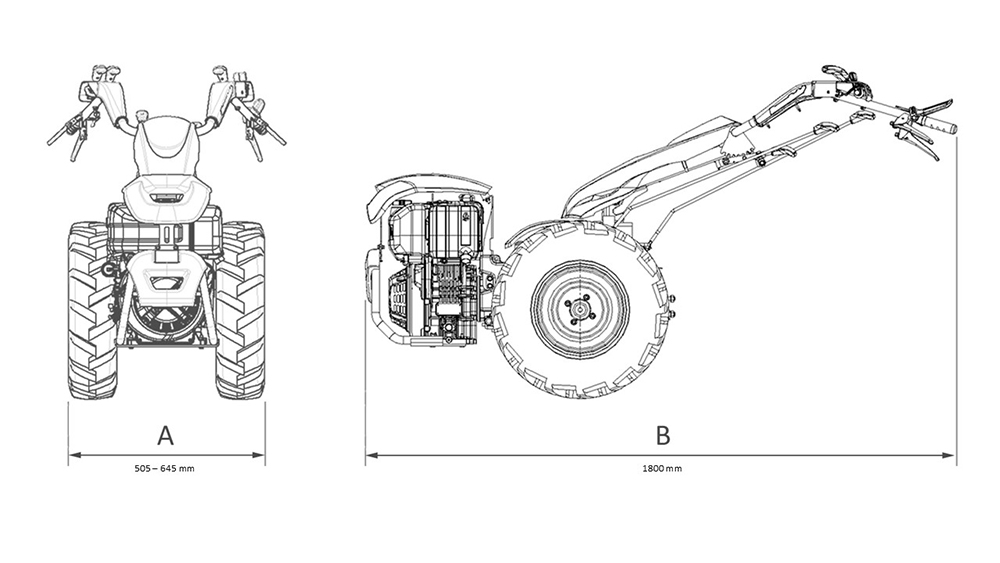 A

505 – 645 mm

B

1800 mm